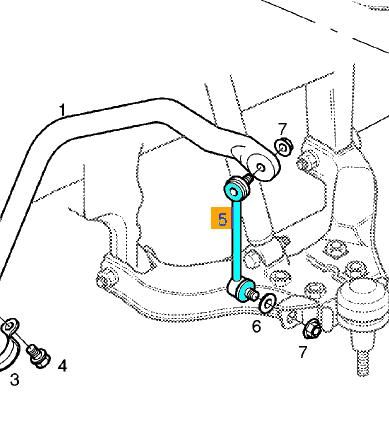 1
7
5
6
7
4
3